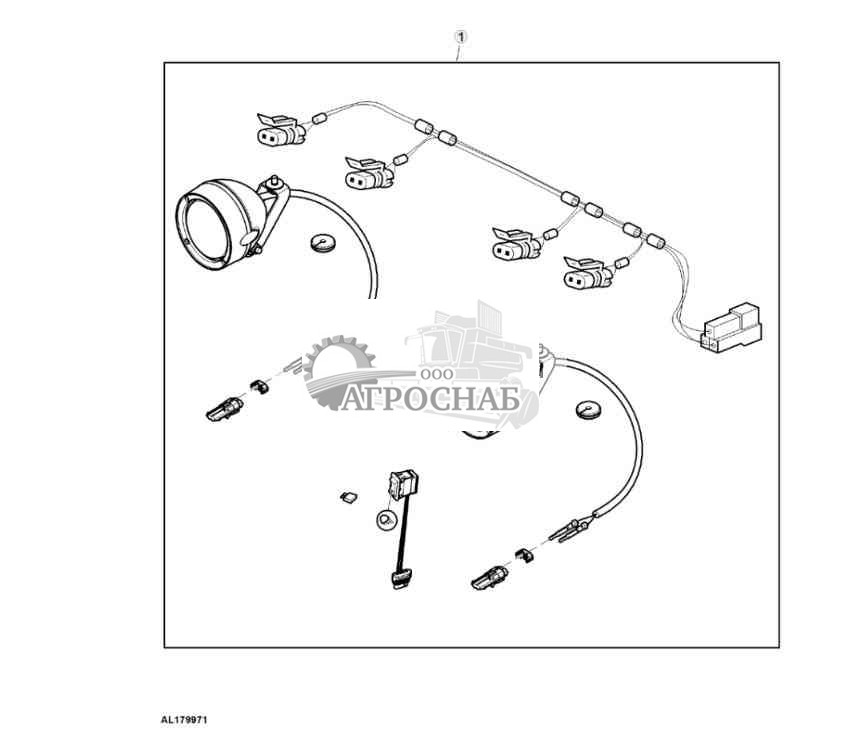 1

ООО
АГРОСНАБ

AL179971